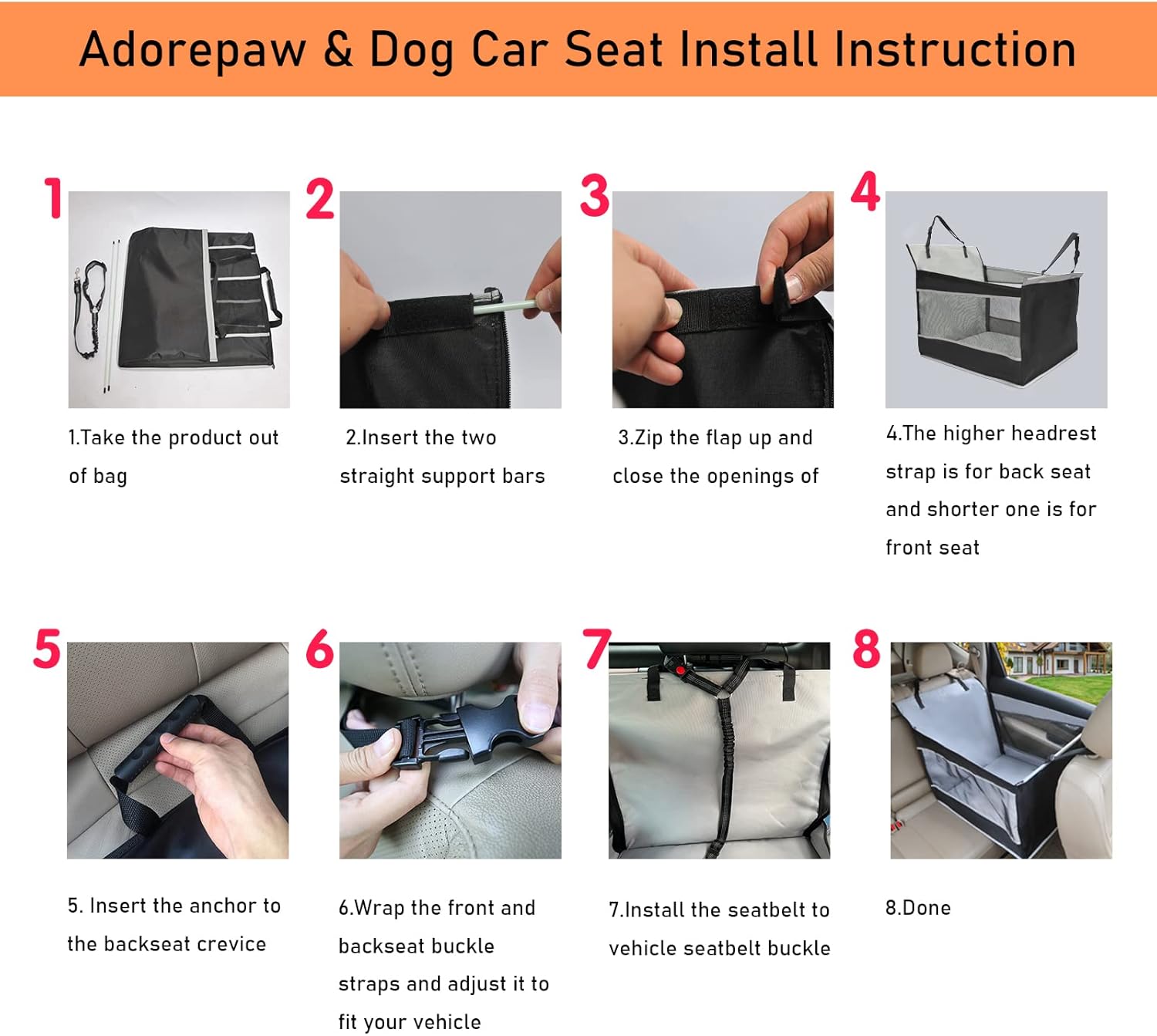 Adorepaw & Dog Car Seat Install Instruction

1

1.Take the product out of bag

2

2.Insert the two straight support bars

3

3.Zip the flap up and close the openings of

4

4.The higher headrest strap is for back seat and shorter one is for front seat

5

5. Insert the anchor to the backseat crevice

6

6.Wrap the front and backseat buckle straps and adjust it to fit your vehicle

7

7.Install the seatbelt to vehicle seatbelt buckle

8

8.Done