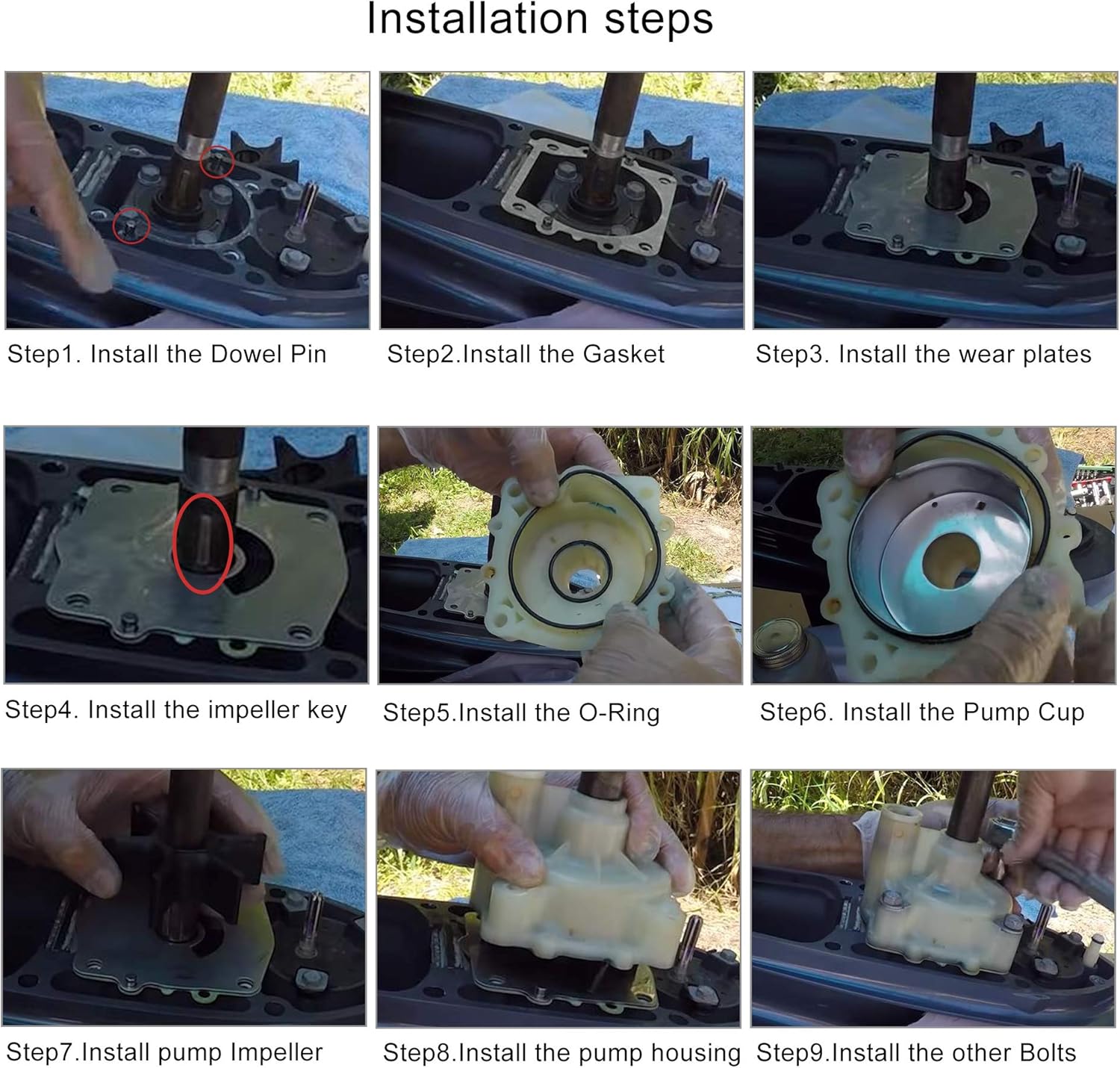 Installation steps

Step1. Install the Dowel Pin

Step2.Install the Gasket

Step3. Install the wear plates

Step4. Install the impeller key

Step5.Install the O-Ring

Step6. Install the Pump Cup

Step7.Install pump Impeller

Step8.Install the pump housing

Step9.Install the other Bolts