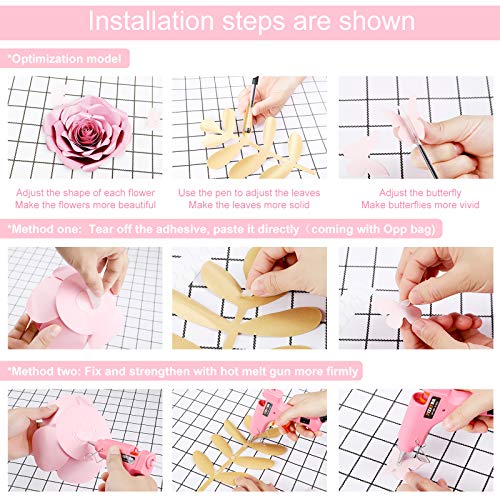 Installation steps are shown

*Optimization model

Adjust the shape of each flower
Make the flowers more beautiful

Use the pen to adjust the leaves
Make the leaves more solid

Adjust the butterfly
Make butterflies more vivid

*Method one: Tear off the adhesive, paste it directly（coming with Opp bag)

*Method two: Fix and strengthen with hot melt gun more firmly