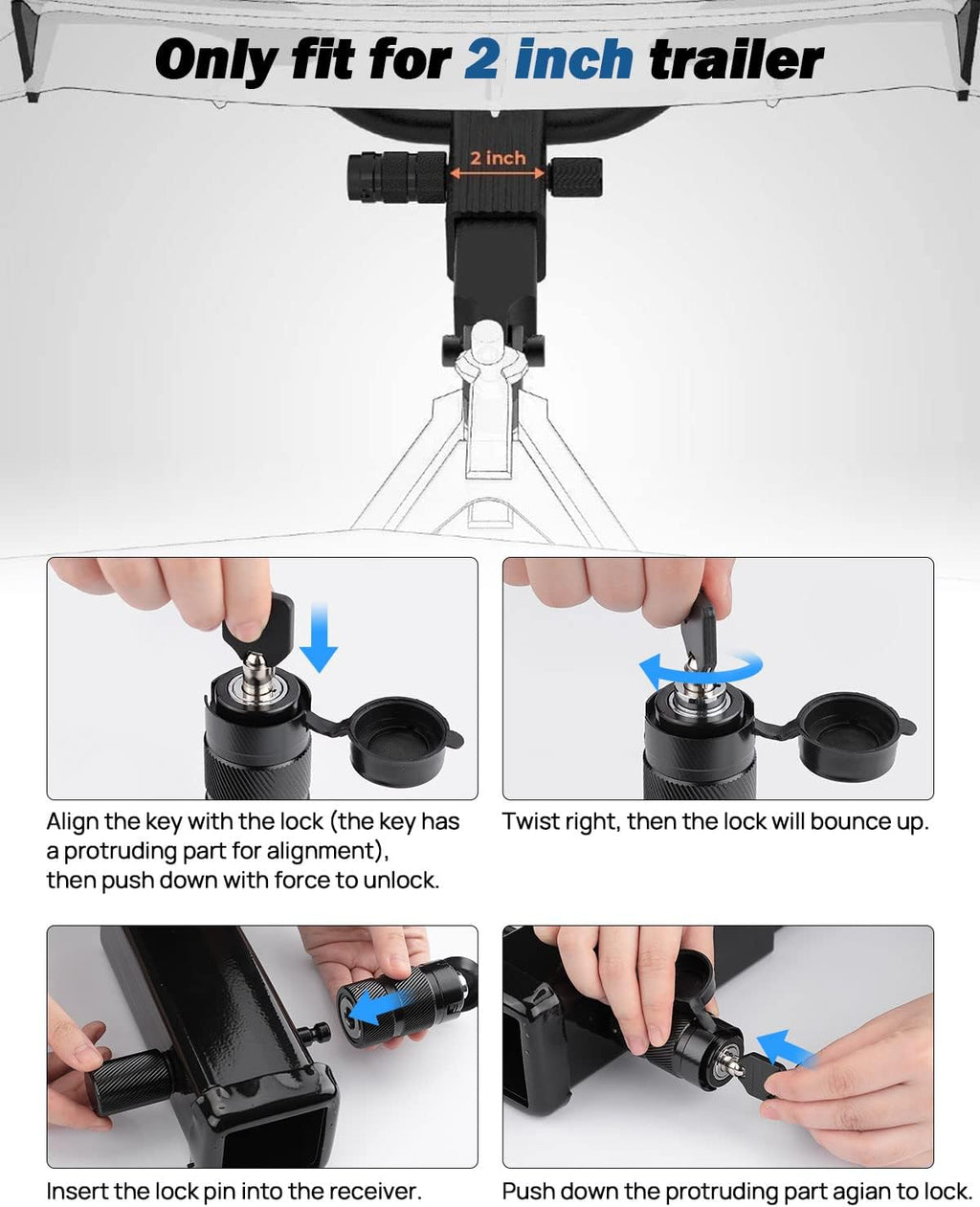 Only fit for 2 inch trailer

2 inch

Align the key with the lock (the key has a protruding part for alignment), then push down with force to unlock.

Twist right, then the lock will bounce up.

Insert the lock pin into the receiver.

Push down the protruding part agian to lock.